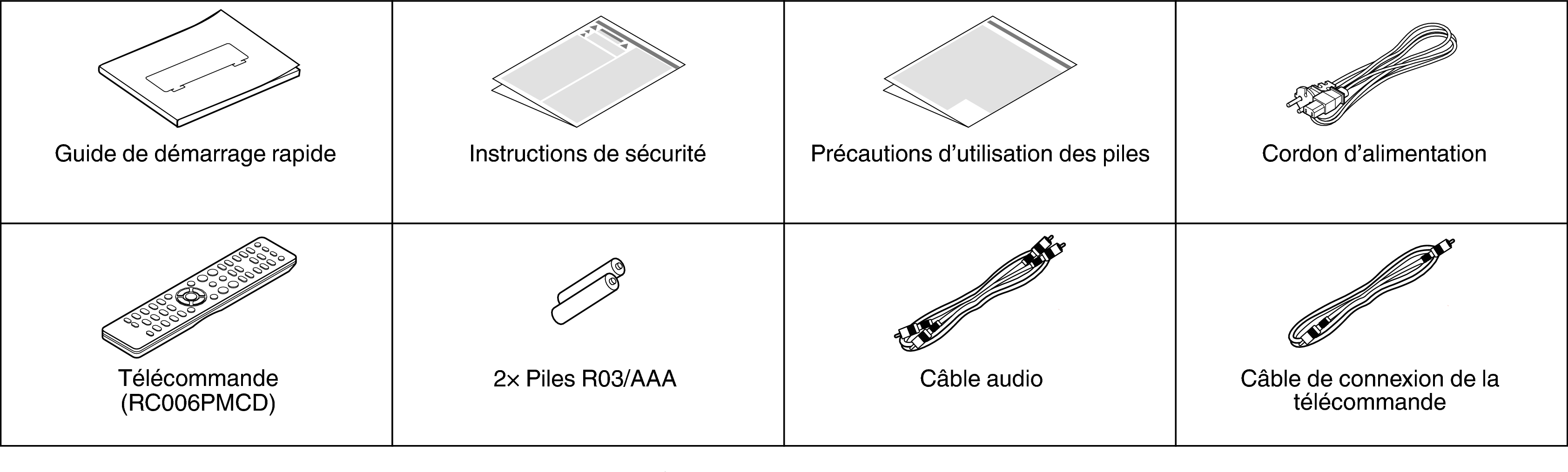 | Guide de démarrage rapide | Instructions de sécurité | Précautions d’utilisation des piles | Cordon d’alimentation |
|---|---|---|---|
| Télécommande (RC006PMCD) | 2× Piles R03/AAA | Câble audio | Câble de connexion de la télécommande |